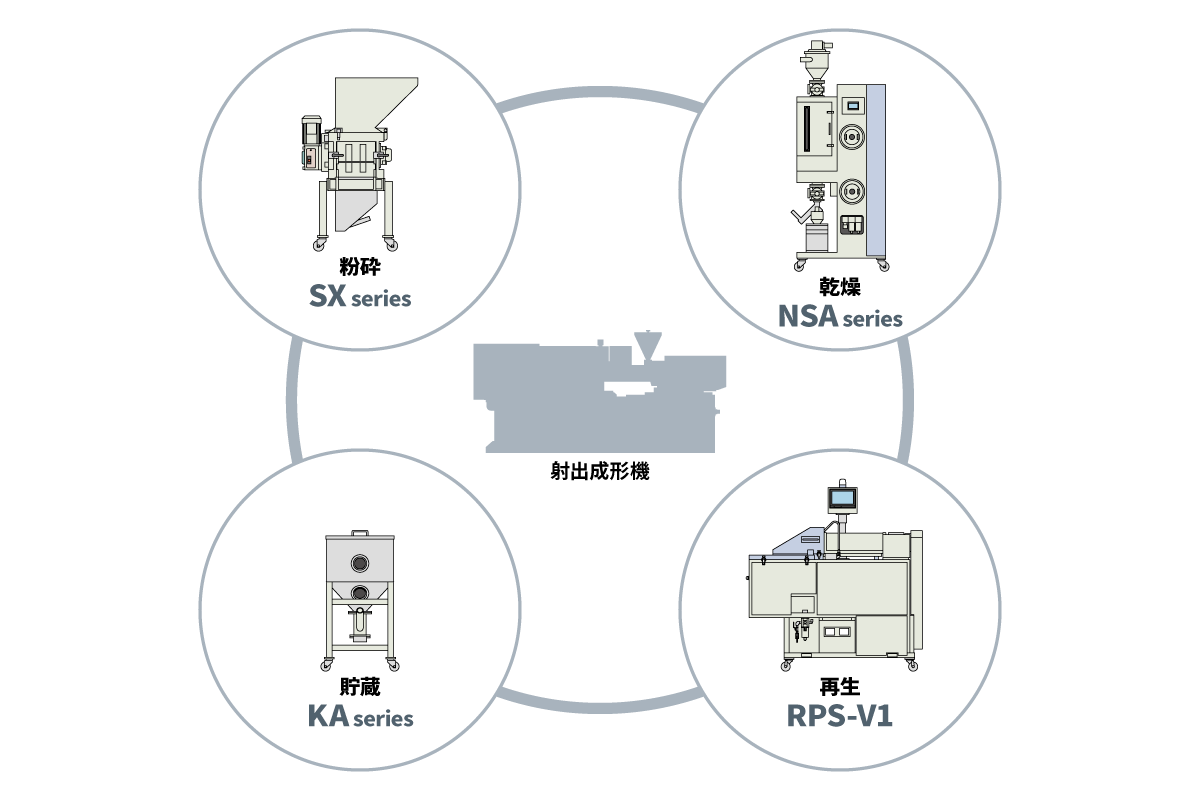 粉砕
SX series

乾燥
NSA series

射出成形機

貯蔵
KA series

再生
RPS-V1